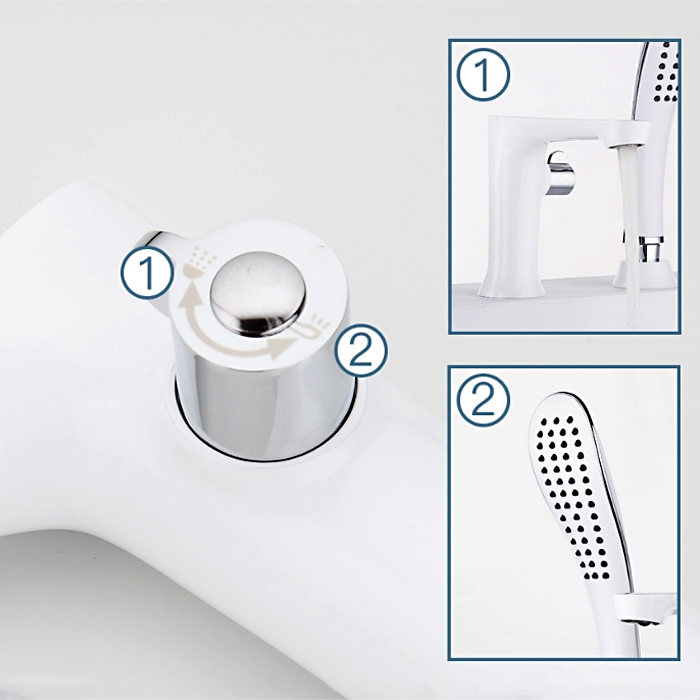 1

2

1

2